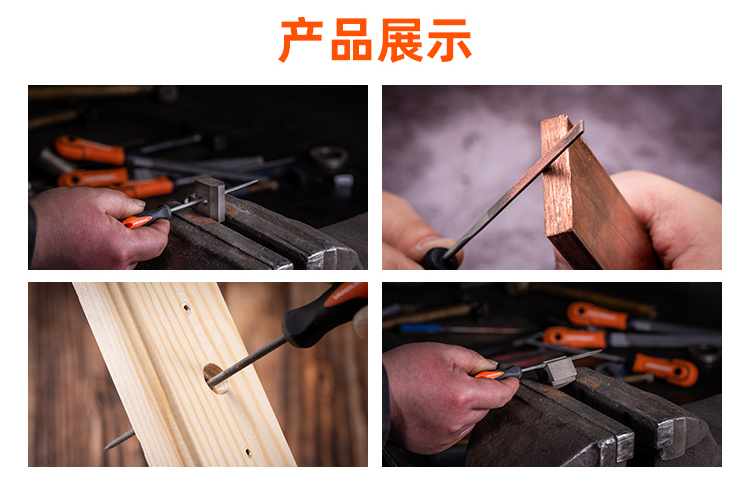 产品展示