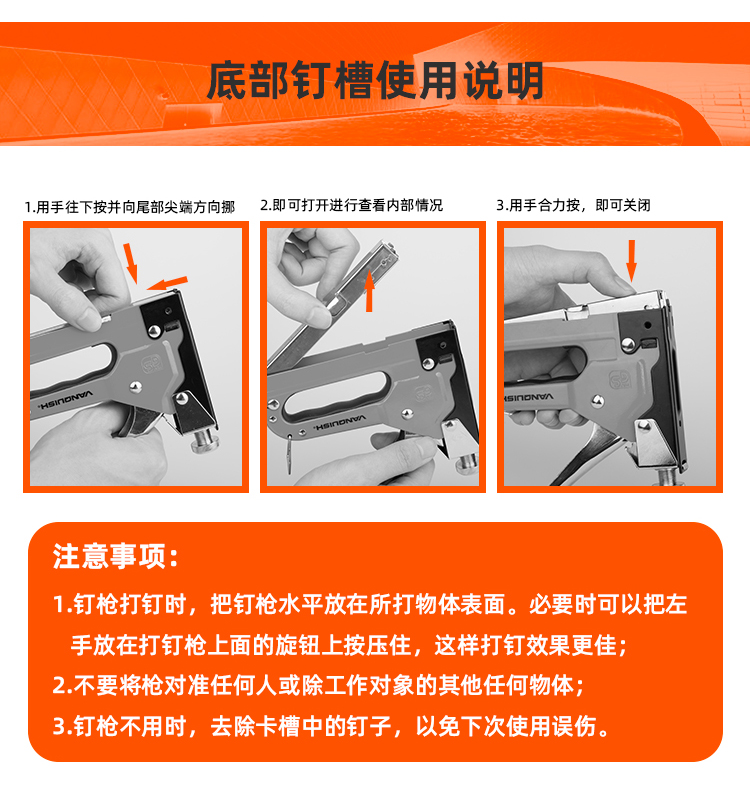 底部钉槽使用说明

1.用手往下按并向尾部尖端方向挪

VANQUISH

2.即可打开进行查看内部情况

VANQUISH

3.用手合力按，即可关闭

VANQUISH

注意事项：

1.钉枪打钉时，把钉枪水平放在所打物体表面。必要时可以把左手放在打钉枪上面的旋钮上按压住，这样打钉效果更佳；

2.不要将枪对准任何人或除工作对象的其他任何物体；

3.钉枪不用时，去除卡槽中的钉子，以免下次使用误伤。