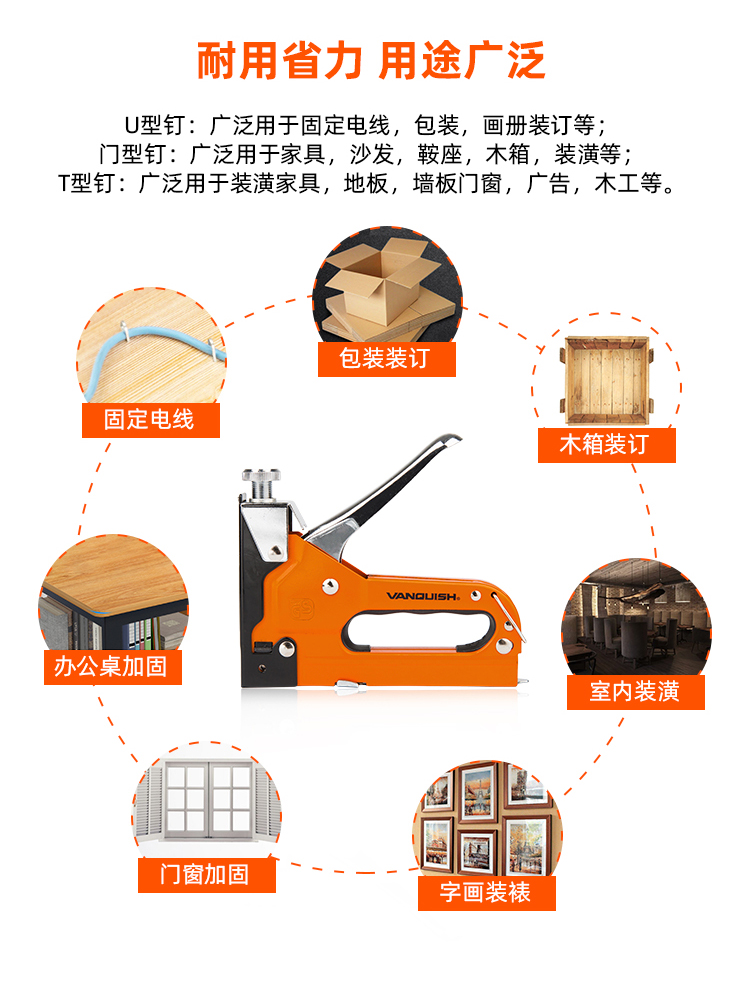 耐用省力 用途广泛

U型钉：广泛用于固定电线，包装，画册装订等；
门型钉：广泛用于家具，沙发，鞍座，木箱，装潢等；
T型钉：广泛用于装潢家具，地板，墙板门窗，广告，木工等。

包装装订

固定电线

木箱装订

VANQUISH

办公桌加固

室内装潢

门窗加固

字画装裱