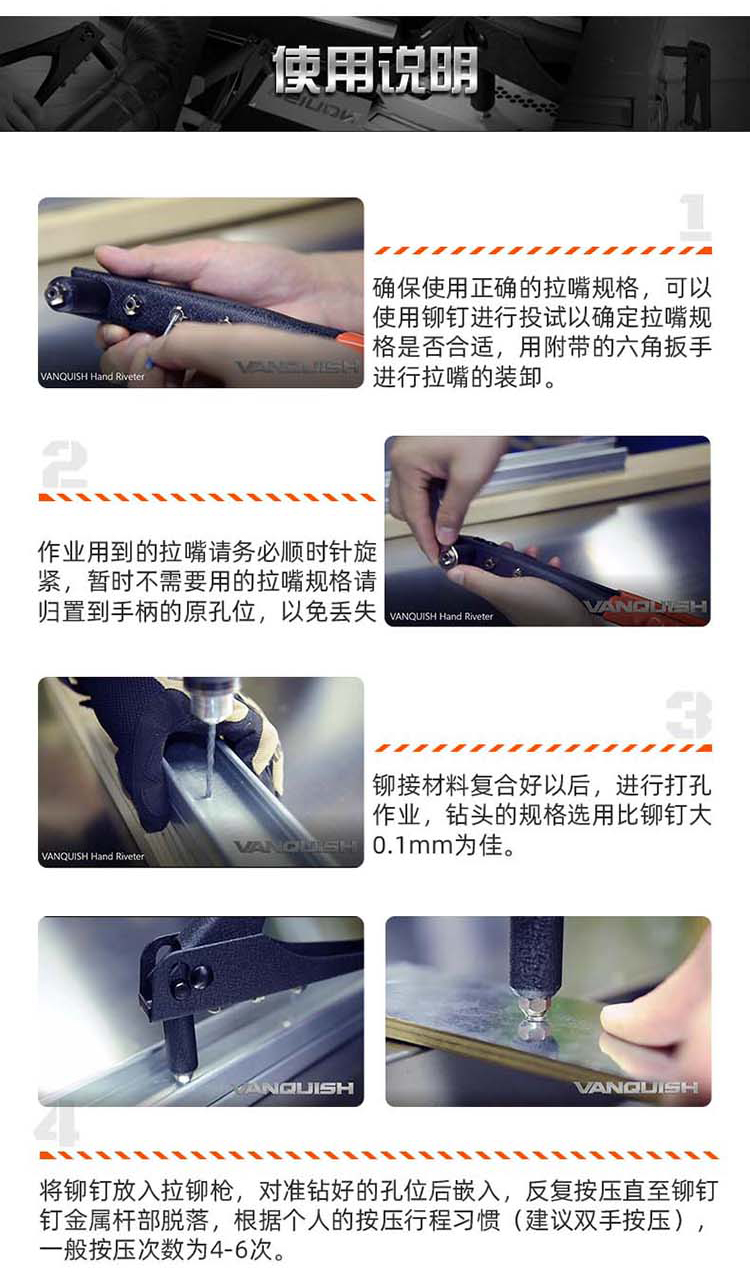 使用说明

VANQUISH Hand Riveter
VANQUISH

1

确保使用正确的拉嘴规格，可以使用铆钉进行投试以确定拉嘴规格是否合适，用附带的六角扳手进行拉嘴的装卸。

2

作业用到的拉嘴请务必顺时针旋紧，暂时不需要用的拉嘴规格请归置到手柄的原孔位，以免丢失

VANQUISH Hand Riveter
VANQUISH

VANQUISH Hand Riveter
VANQUISH

3

铆接材料复合好以后，进行打孔作业，钻头的规格选用比铆钉大0.1mm为佳。

VANQUISH

VANQUISH

4

将铆钉放入拉铆枪，对准钻好的孔位后嵌入，反复按压直至铆钉钉金属杆部脱落，根据个人的按压行程习惯（建议双手按压），一般按压次数为4-6次。