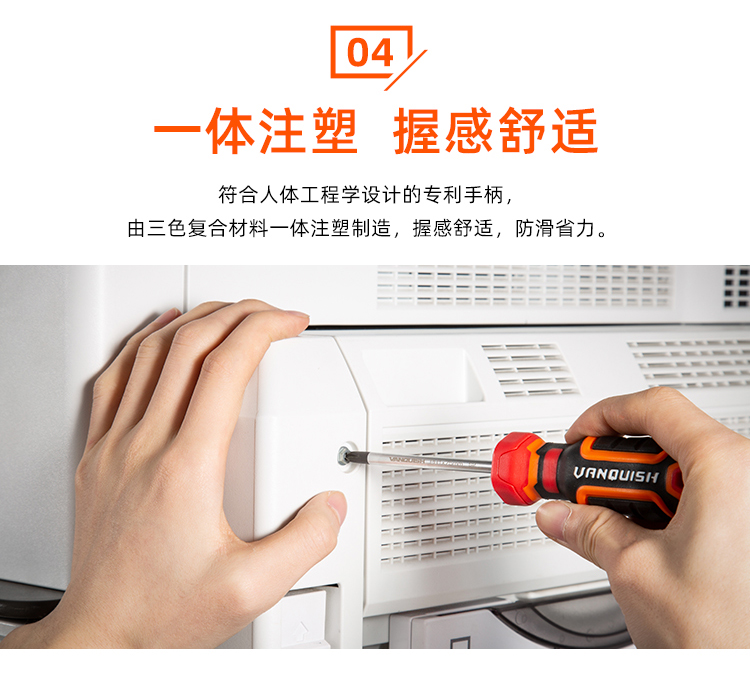 04

一体注塑 握感舒适

符合人体工程学设计的专利手柄，
由三色复合材料一体注塑制造，握感舒适，防滑省力。

VANQUISH